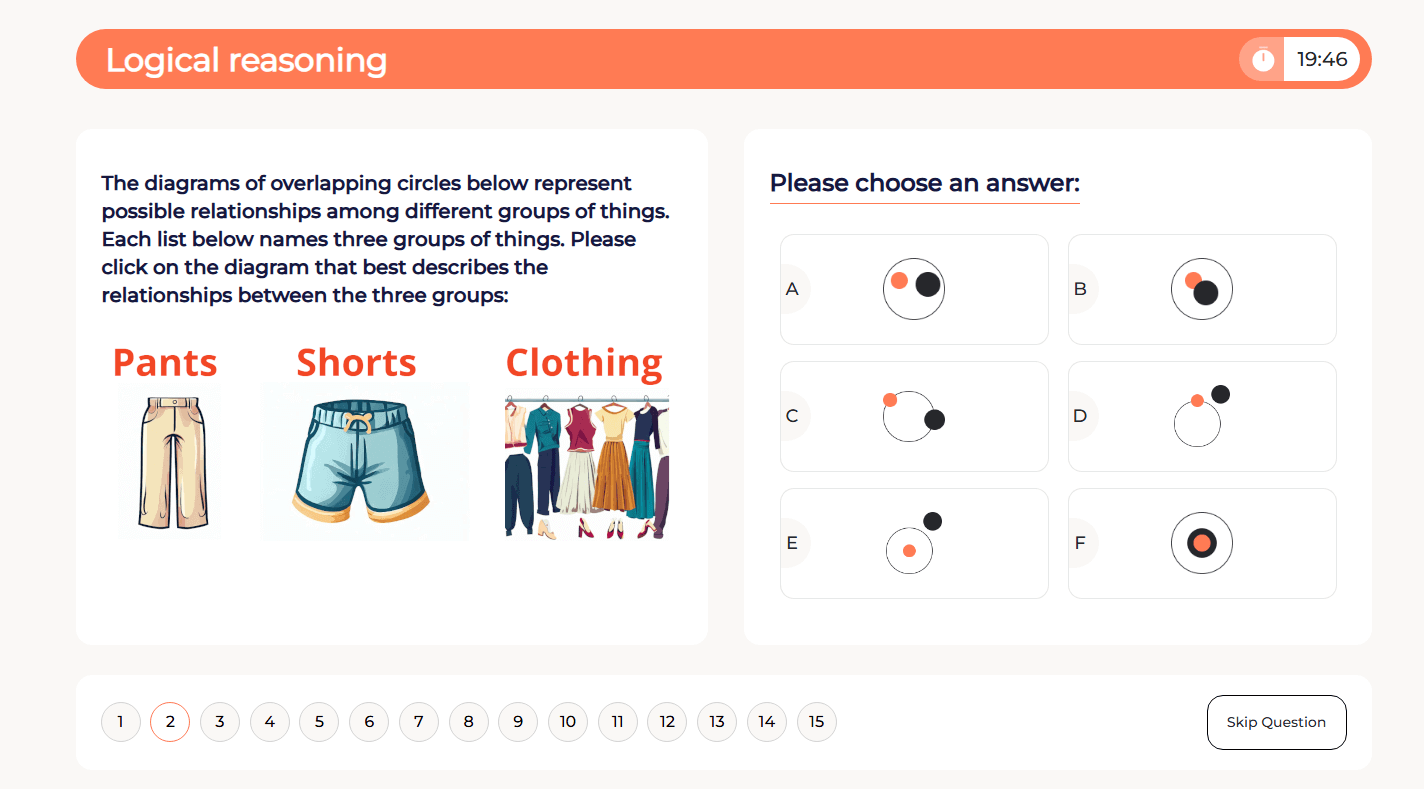 Logical reasoning

19:46

The diagrams of overlapping circles below represent possible relationships among different groups of things. Each list below names three groups of things. Please click on the diagram that best describes the relationships between the three groups:

Pants

Shorts

Clothing

Please choose an answer:

A

B

C

D

E

F

1 2 3 4 5 6 7 8 9 10 11 12 13 14 15

Skip Question